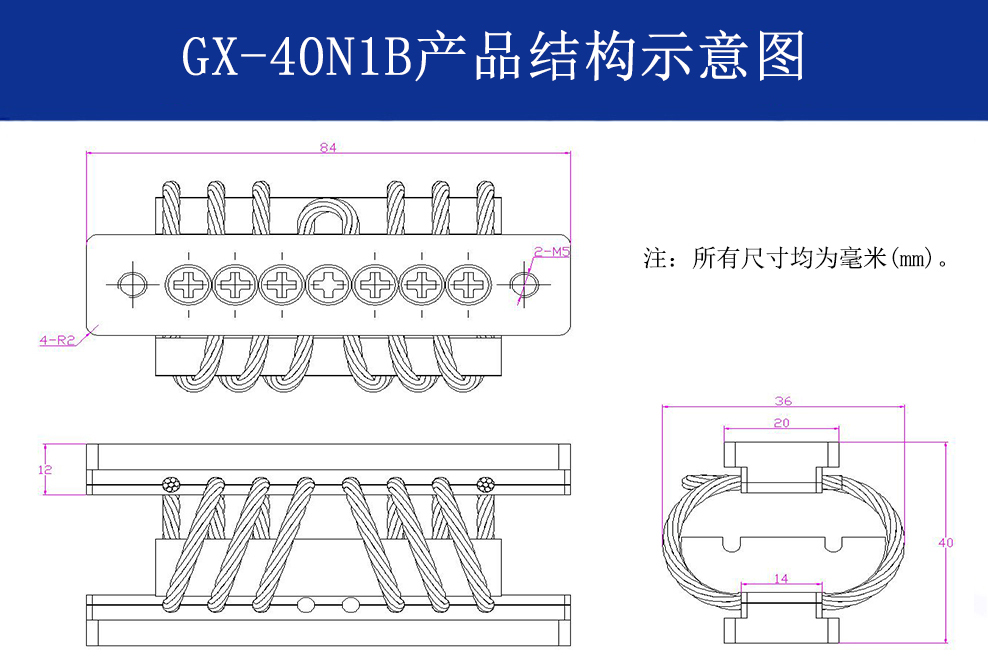 GX-40N1B产品结构示意图

84

2-M5

4-R2

注：所有尺寸均为毫米(mm)。

12

36

20

40

14