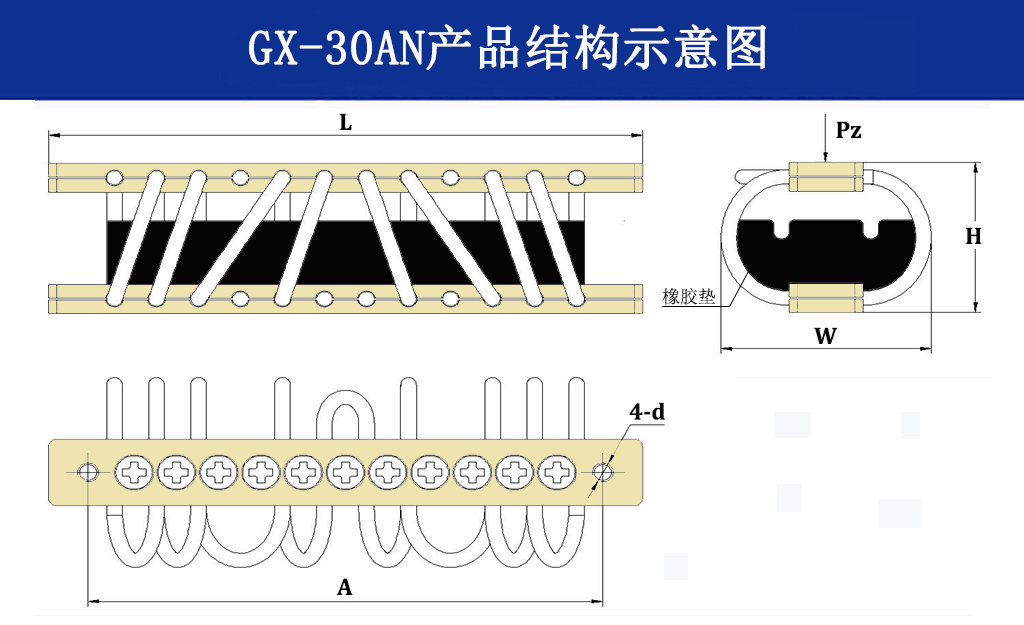 GX-30AN产品结构示意图

L

Pz

H

橡胶垫

W

4-d

A