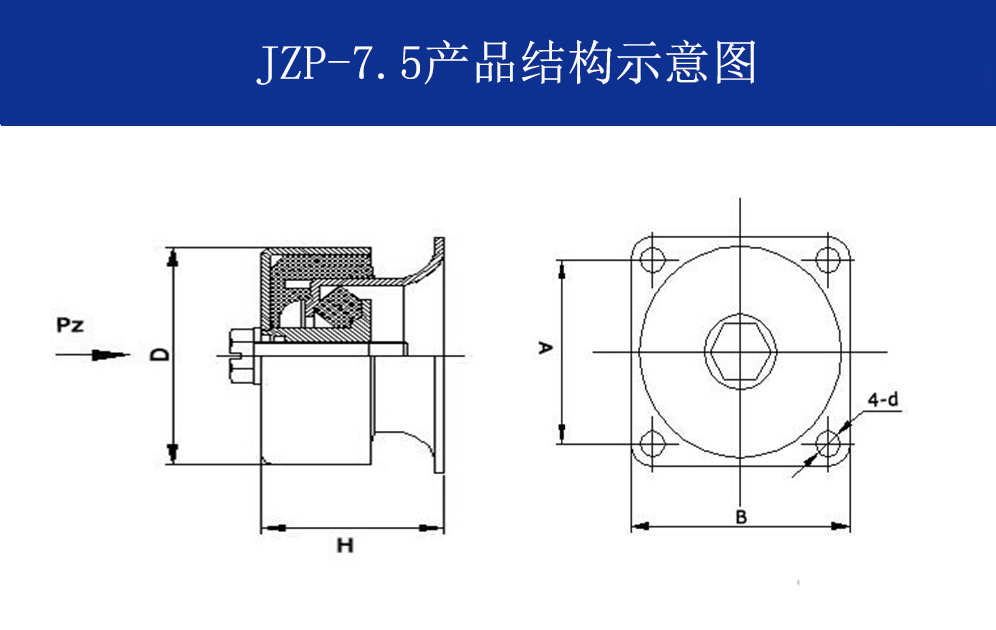 JZP-7.5产品结构示意图

Pz

D

H

A

4-d

B